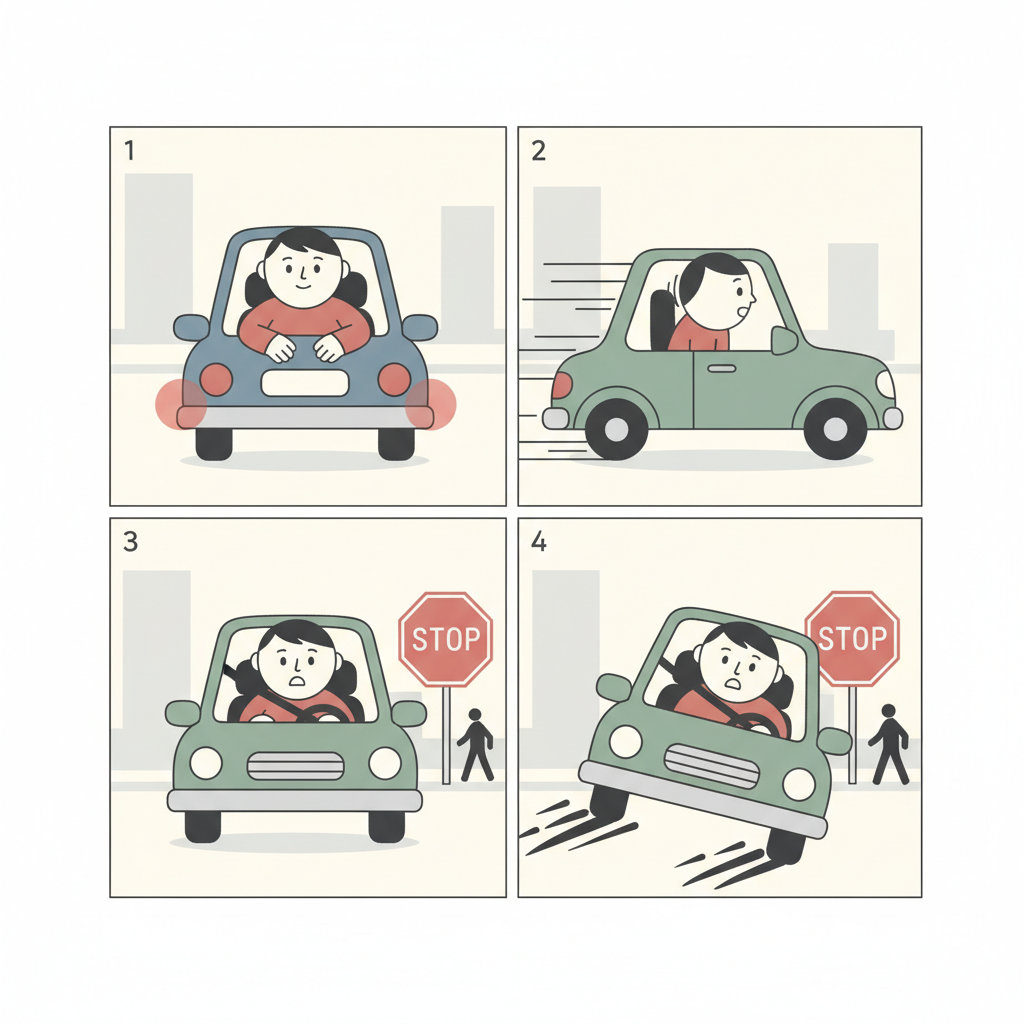 1

2

3

STOP

4

STOP