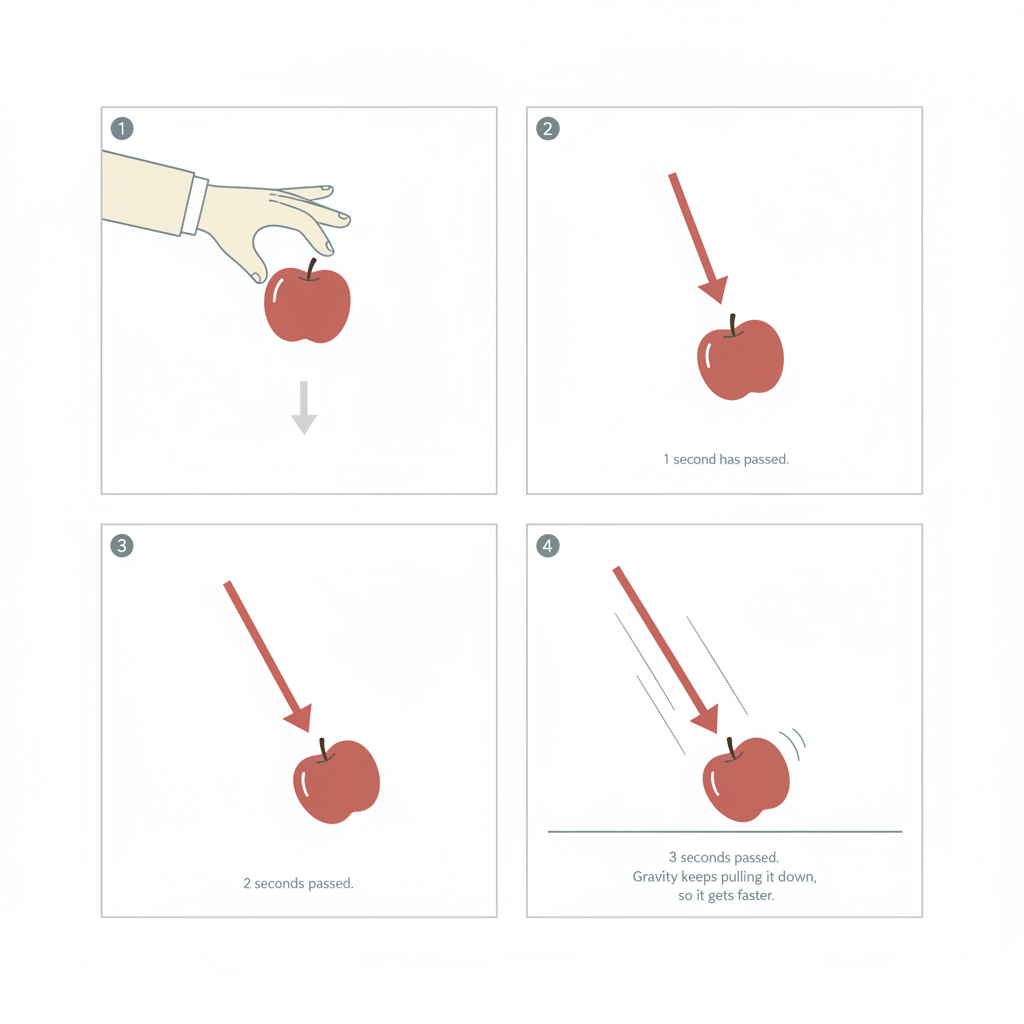 1

2

1 second has passed.

3

2 seconds passed.

4

3 seconds passed.
Gravity keeps pulling it down,
so it gets faster.